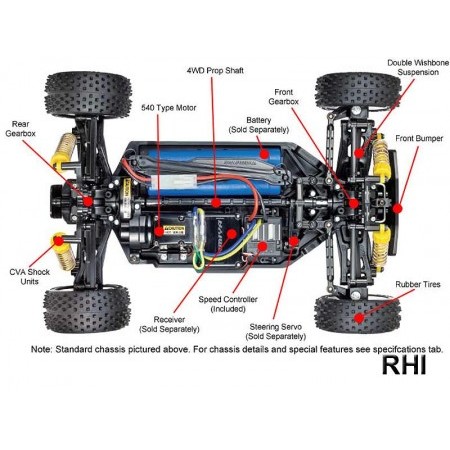 4WD Prop Shaft

Double Wishbone Suspension

Front Gearbox

540 Type Motor

Battery (Sold Separately)

Rear Gearbox

Front Bumper

CVA Shock Units

Rubber Tires

Speed Controller (Included)

Receiver (Sold Separately)

Steering Servo (Sold Separately)

Note: Standard chassis pictured above. For chassis details and special features see specifcations tab.

RHI